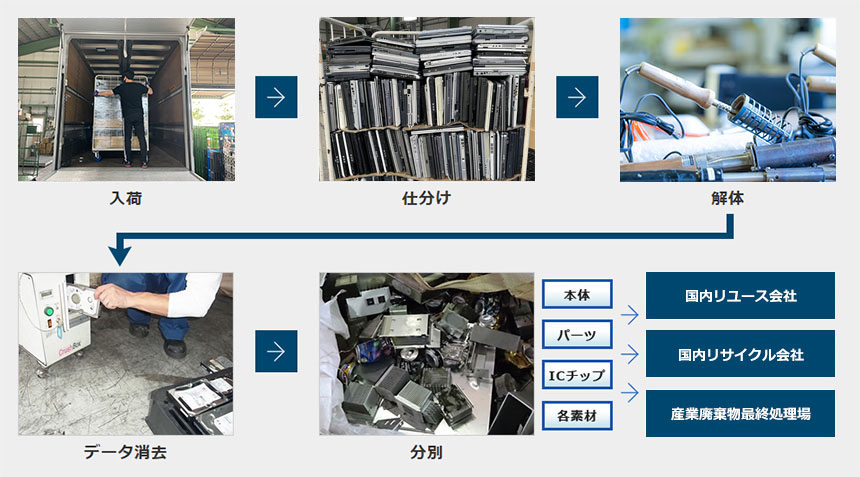 入荷

仕分け

解体

CrushBox

データ消去

分別

本体

パーツ

ICチップ

各素材

国内リユース会社

国内リサイクル会社

産業廃棄物最終処理場